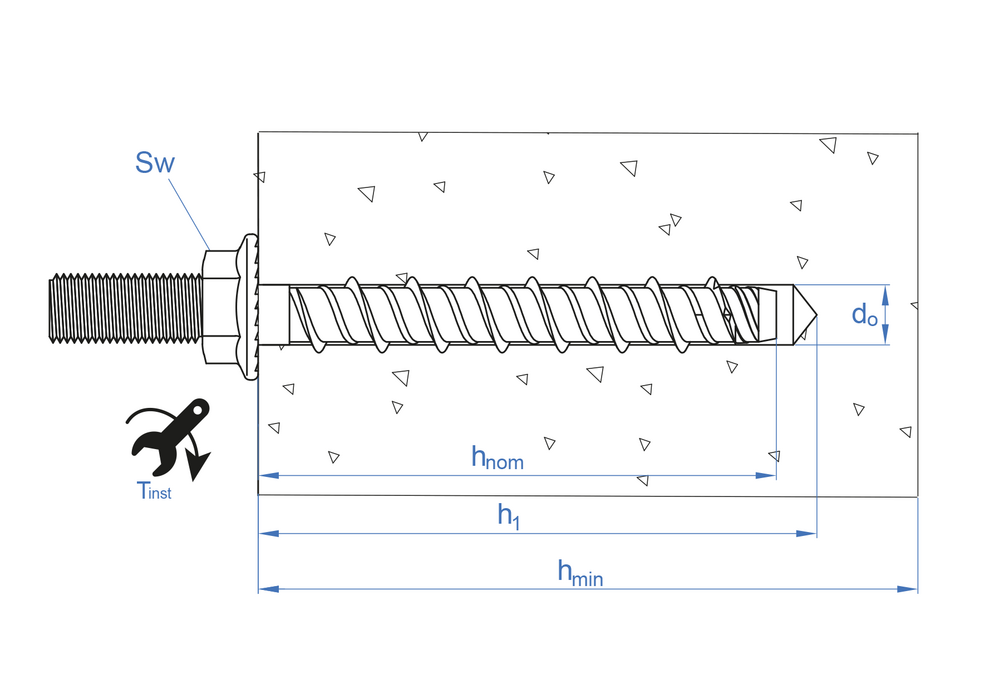 Sw

$d_o$

$T_{inst}$

$h_{nom}$

$h_1$

$h_{min}$