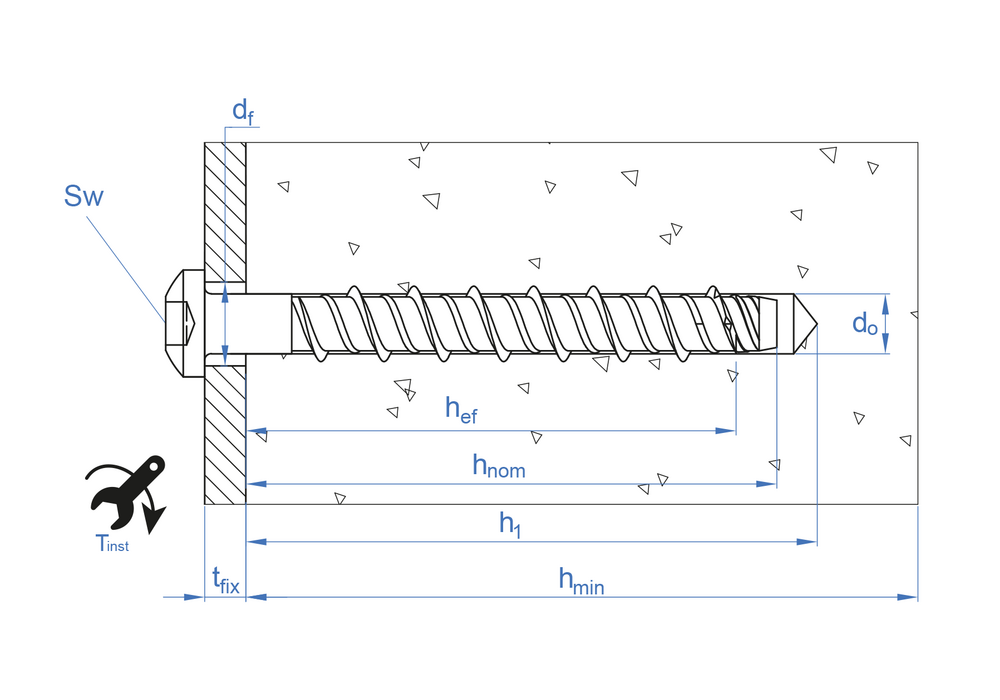 $d_f$

Sw

$d_o$

$h_{ef}$

$h_{nom}$

$h_1$

$T_{inst}$

$t_{fix}$

$h_{min}$